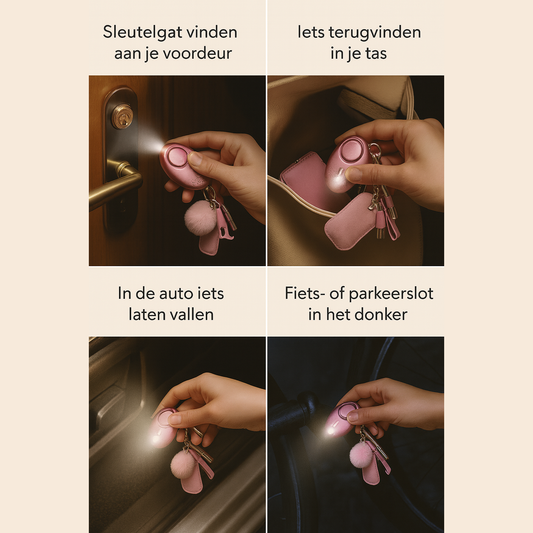 Sleutelgat vinden aan je voordeur

Iets terugvinden in je tas

In de auto iets laten vallen

Fiets- of parkeerslot in het donker